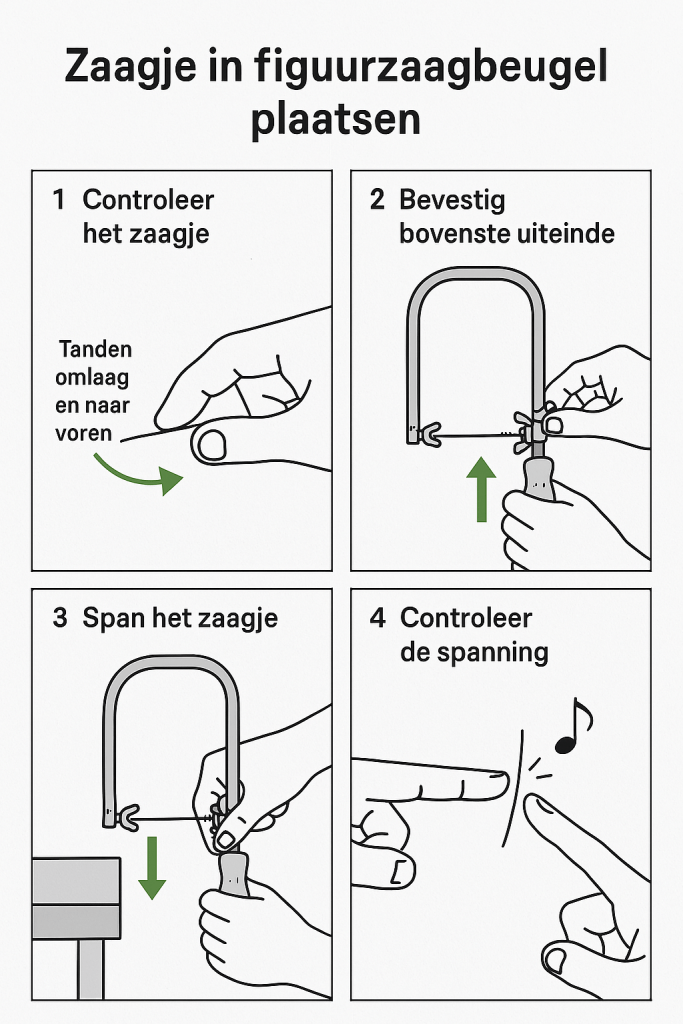 Zaagje in figuurzaagbeugel plaatsen

1 Controleer het zaagje

Tanden omlaag en naar voren

2 Bevestig bovenste uiteinde

3 Span het zaagje

4 Controleer de spanning