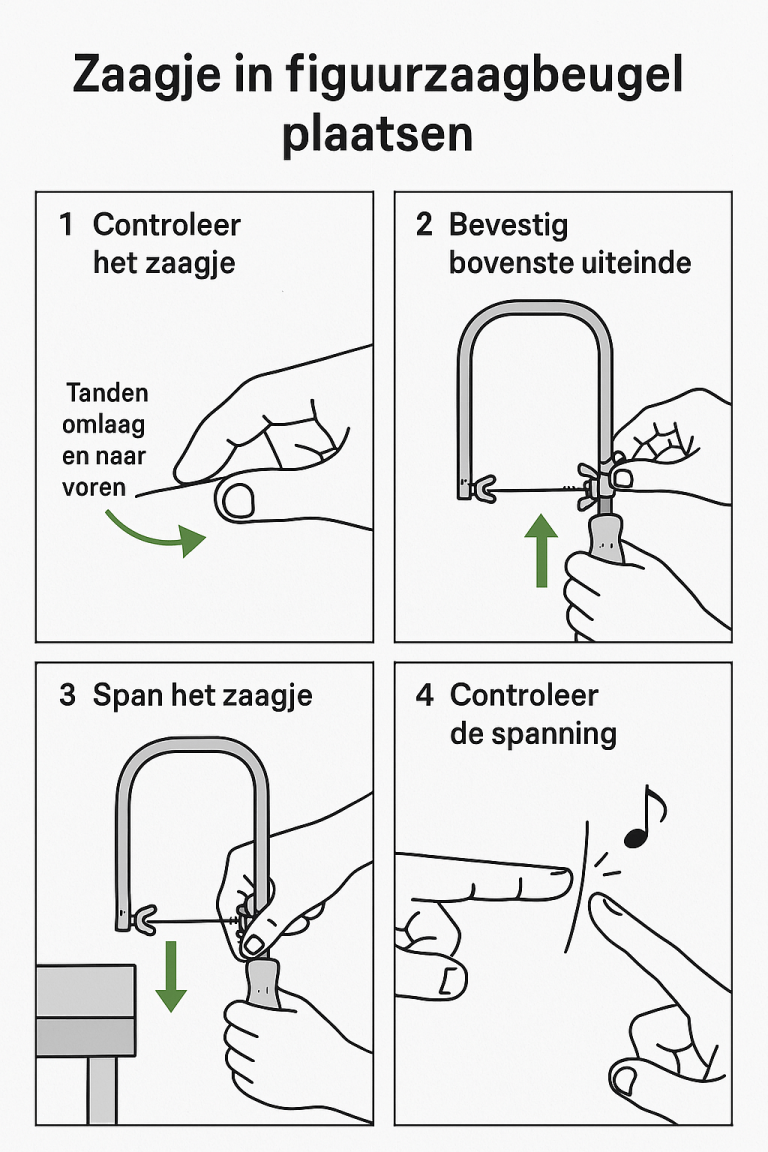 Zaagje in figuurzaagbeugel plaatsen

1 Controleer het zaagje

Tanden omlaag en naar voren

2 Bevestig bovenste uiteinde

3 Span het zaagje

4 Controleer de spanning